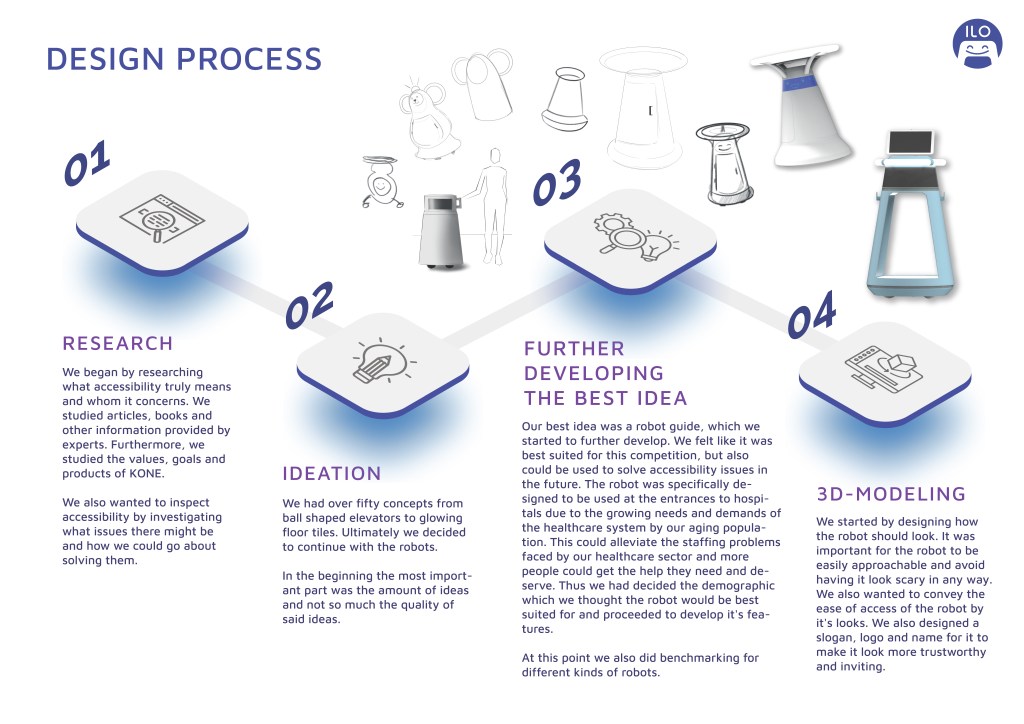 DESIGN PROCESS

ILO

01

RESEARCH

We began by researching what accessibility truly means and whom it concerns. We studied articles, books and other information provided by experts. Furthermore, we studied the values, goals and products of KONE.

We also wanted to inspect accessibility by investigating what issues there might be and how we could go about solving them.

02

IDEATION

We had over fifty concepts from ball shaped elevators to glowing floor tiles. Ultimately we decided to continue with the robots.

In the beginning the most important part was the amount of ideas and not so much the quality of said ideas.

03

FURTHER DEVELOPING THE BEST IDEA

Our best idea was a robot guide, which we started to further develop. We felt like it was best suited for this competition, but also could be used to solve accessibility issues in the future. The robot was specifically designed to be used at the entrances to hospitals due to the growing needs and demands of the healthcare system by our aging population. This could alleviate the staffing problems faced by our healthcare sector and more people could get the help they need and deserve. Thus we had decided the demographic which we thought the robot would be best suited for and proceeded to develop it's features.

At this point we also did benchmarking for different kinds of robots.

04

3D-MODELING

We started by designing how the robot should look. It was important for the robot to be easily approachable and avoid having it look scary in any way. We also wanted to convey the ease of access of the robot by it's looks. We also designed a slogan, logo and name for it to make it look more trustworthy and inviting.